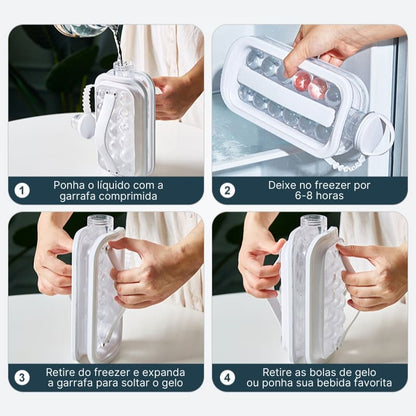 1 Ponha o líquido com a garrafa comprimida

2 Deixe no freezer por 6-8 horas

3 Retire do freezer e expanda a garrafa para soltar o gelo

4 Retire as bolas de gelo ou ponha sua bebida favorita