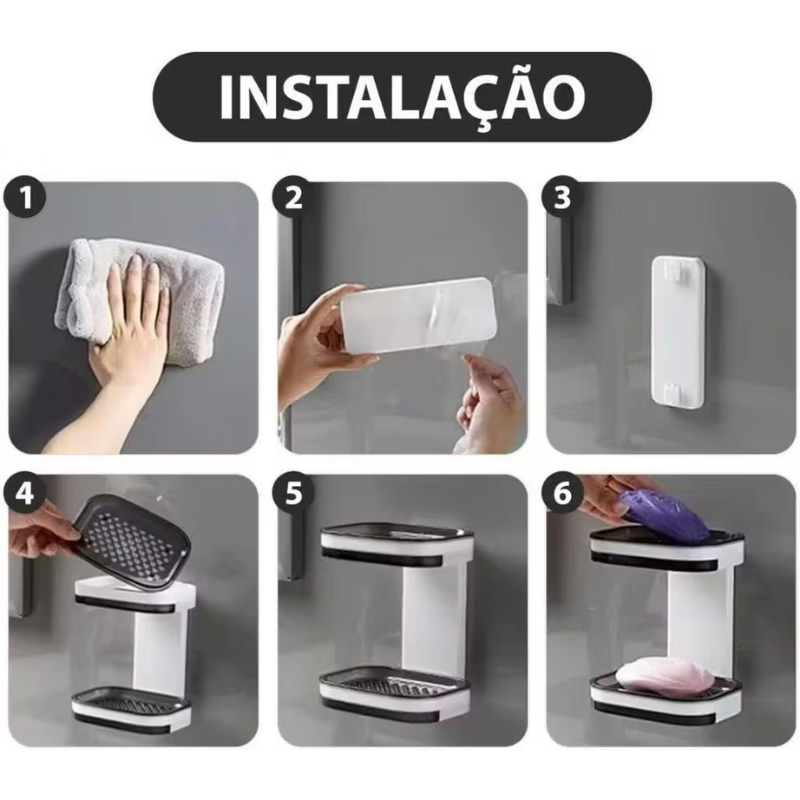 INSTALAÇÃO

1

2

3

4

5

6